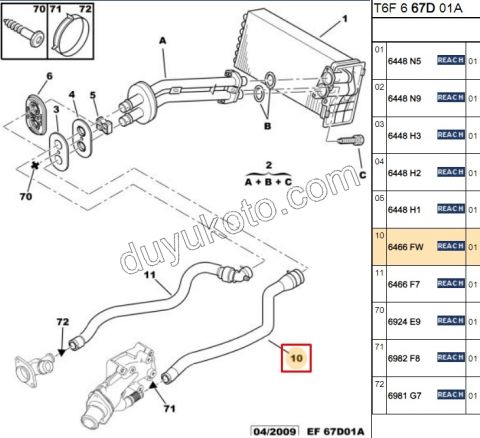 70 71 72

1

A

6

4

5

3

B

C

70

2
A + B + C

duyukoto.com

11

72

10

71

04/2009 EF 67D01A

T6F 6 67D 01A

| | | | |
|---|---|---|---|
| 01 | 6448 N5 | REACH | 01 |
| 02 | 6448 N9 | REACH | 01 |
| 03 | 6448 H3 | REACH | 01 |
| 04 | 6448 H2 | REACH | 01 |
| 05 | 6448 H1 | REACH | 01 |
| 10 | 6466 FW | REACH | 01 |
| 11 | 6466 F7 | REACH | 01 |
| 70 | 6924 E9 | REACH | 01 |
| 71 | 6982 F8 | REACH | 01 |
| 72 | 6981 G7 | REACH | 01 |