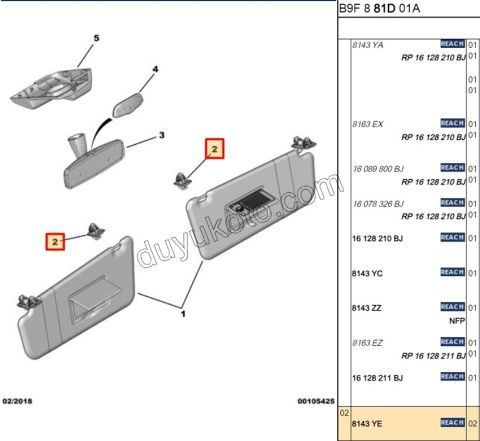 5
4
3
2
2
1
duyukoto.com
02/2018
00105425

B9F 8 81D 01A

| | | | |
|---|---|---|---|
| | 8143 YA | REACH | 01 |
| | RP 16 128 210 BJ | | 01 |
| | | | 01 |
| | | | 01 |
| | 8163 EX | REACH | 01 |
| | RP 16 128 210 BJ | | 01 |
| | 16 089 800 BJ | REACH | 01 |
| | RP 16 128 210 BJ | | 01 |
| | 16 078 326 BJ | REACH | 01 |
| | RP 16 128 210 BJ | | 01 |
| | 16 128 210 BJ | REACH | 01 |
| | 8143 YC | REACH | 01 |
| | 8143 ZZ | REACH | 01 |
| | NFP | | |
| | 8163 EZ | REACH | 01 |
| | RP 16 128 211 BJ | | 01 |
| | 16 128 211 BJ | REACH | 01 |
| 02 | 8143 YE | REACH | 02 |