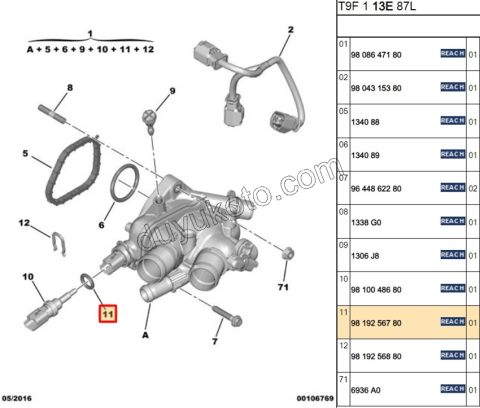 1
A + 5 + 6 + 9 + 10 + 11 + 12

2

8

9

5

6

12

10

11

A

7

71

duyukoto.com

05/2016

00106769

T9F 1 13E 87L

| | | | |
|---|---|---|---|
| 01 | 98 086 471 80 | REACH | 01 |
| 02 | 98 043 153 80 | REACH | 01 |
| 05 | 1340 88 | REACH | 01 |
| 06 | 1340 89 | REACH | 01 |
| 07 | 96 448 622 80 | REACH | 02 |
| 08 | 1338 G0 | REACH | 01 |
| 09 | 1306 J8 | REACH | 01 |
| 10 | 98 100 486 80 | REACH | 01 |
| 11 | 98 192 567 80 | REACH | 01 |
| 12 | 98 192 568 80 | REACH | 01 |
| 71 | 6936 A0 | REACH | 01 |