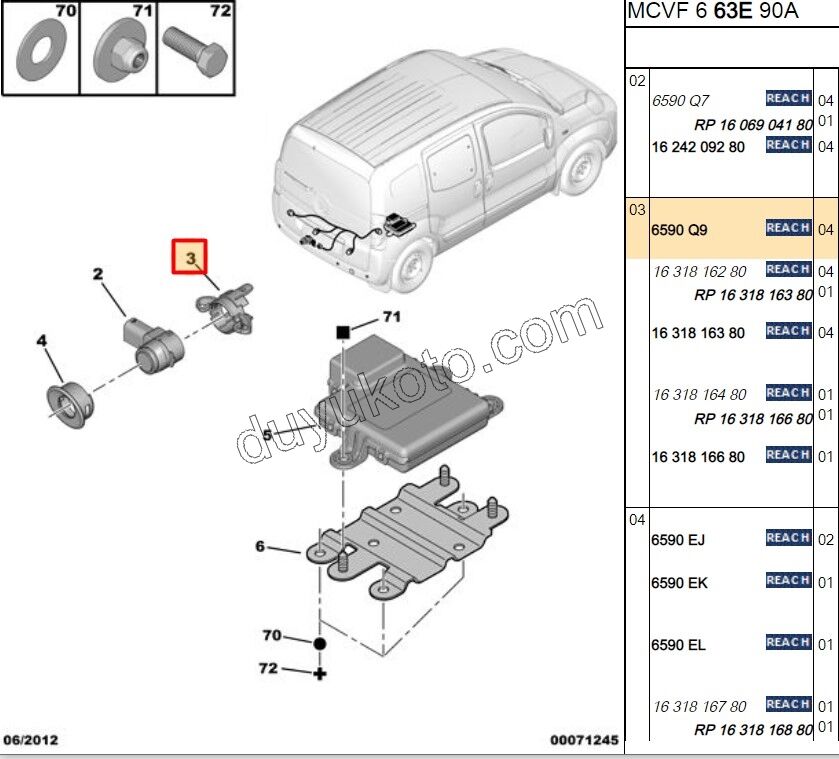 70 71 72

3

2

4

71

5

6

70

72

duyukoto.com

06/2012

00071245

MCVF 6 63E 90A

| | | | |
|---|---|---|---|
| 02 | 6590 Q7 | REACH | 04 |
| | RP 16 069 041 80 | | 01 |
| | 16 242 092 80 | REACH | 04 |
| 03 | 6590 Q9 | REACH | 04 |
| | 16 318 162 80 | REACH | 04 |
| | RP 16 318 163 80 | | 01 |
| | 16 318 163 80 | REACH | 04 |
| | 16 318 164 80 | REACH | 01 |
| | RP 16 318 166 80 | | 01 |
| | 16 318 166 80 | REACH | 01 |
| 04 | 6590 EJ | REACH | 02 |
| | 6590 EK | REACH | 01 |
| | 6590 EL | REACH | 01 |
| | 16 318 167 80 | REACH | 01 |
| | RP 16 318 168 80 | | 01 |