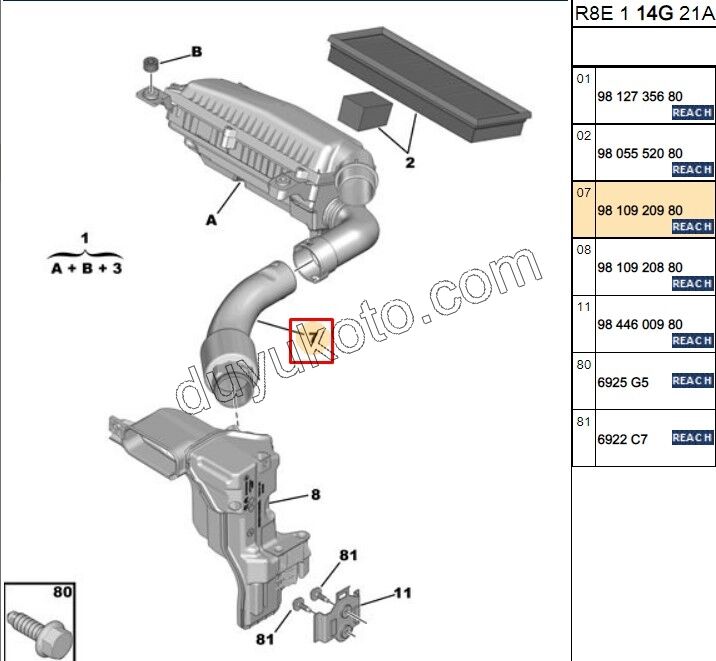 B

2

A

1
A + B + 3

7

duyukoto.com

8

81

11

81

80

R8E 1 14G 21A

| | |
|---|---|
| 01 | 98 127 356 80 REACH |
| 02 | 98 055 520 80 REACH |
| 07 | 98 109 209 80 REACH |
| 08 | 98 109 208 80 REACH |
| 11 | 98 446 009 80 REACH |
| 80 | 6925 G5 REACH |
| 81 | 6922 C7 REACH |