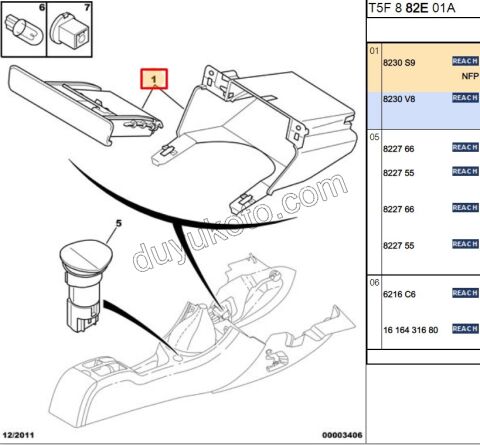 6 7

1

5

duyukoto.com

12/2011

00003406

T5F 8 82E 01A

| | | |
|---|---|---|
| 01 | 8230 S9 | REACH NFP |
| | 8230 V8 | REACH |
| 05 | 8227 66 | REACH |
| | 8227 55 | REACH |
| | 8227 66 | REACH |
| | 8227 55 | REACH |
| 06 | 6216 C6 | REACH |
| | 16 164 316 80 | REACH |