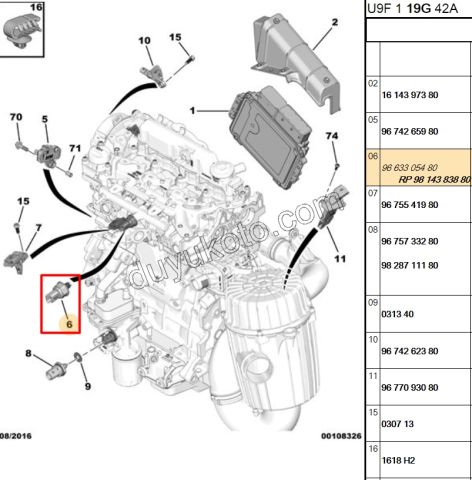 16
10
15
2
1
70
5
71
74
15
7
11
6
8
9
duyukoto.com
08/2016
00108326

U9F 1 19G 42A

| | |
|---|---|
| 02 | 16 143 973 80 |
| 05 | 96 742 659 80 |
| 06 | 96 633 054 80 RP 98 143 838 80 |
| 07 | 96 755 419 80 |
| 08 | 96 757 332 80 98 287 111 80 |
| 09 | 0313 40 |
| 10 | 96 742 623 80 |
| 11 | 96 770 930 80 |
| 15 | 0307 13 |
| 16 | 1618 H2 |