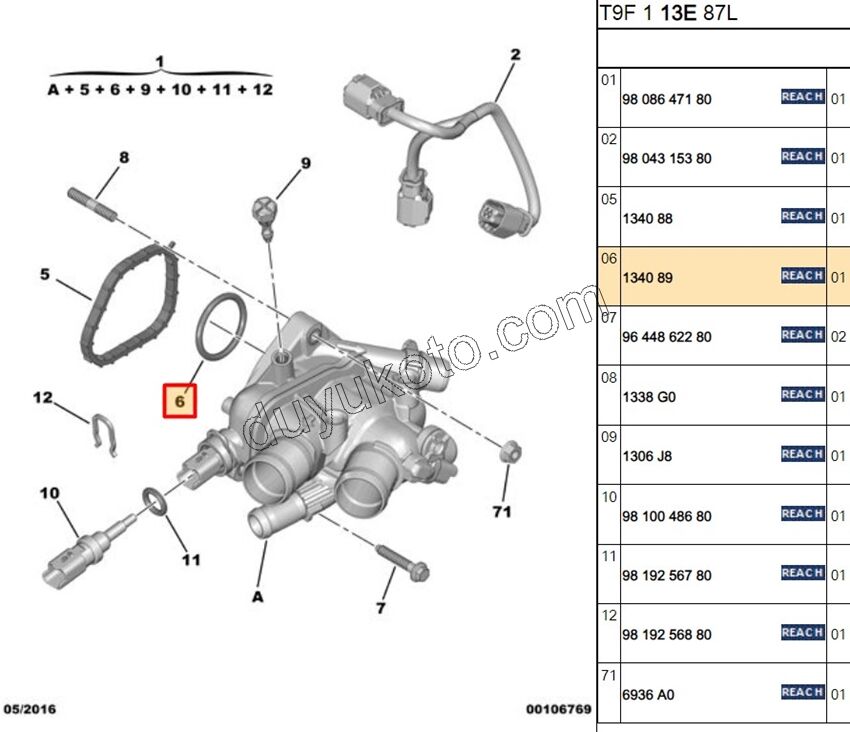 1
A + 5 + 6 + 9 + 10 + 11 + 12

2

8

9

5

6

12

10

11

A

7

71

duyukoto.com

05/2016

00106769

T9F 1 13E 87L

| | | | |
|---|---|---|---|
| 01 | 98 086 471 80 | REACH | 01 |
| 02 | 98 043 153 80 | REACH | 01 |
| 05 | 1340 88 | REACH | 01 |
| 06 | 1340 89 | REACH | 01 |
| 07 | 96 448 622 80 | REACH | 02 |
| 08 | 1338 G0 | REACH | 01 |
| 09 | 1306 J8 | REACH | 01 |
| 10 | 98 100 486 80 | REACH | 01 |
| 11 | 98 192 567 80 | REACH | 01 |
| 12 | 98 192 568 80 | REACH | 01 |
| 71 | 6936 A0 | REACH | 01 |