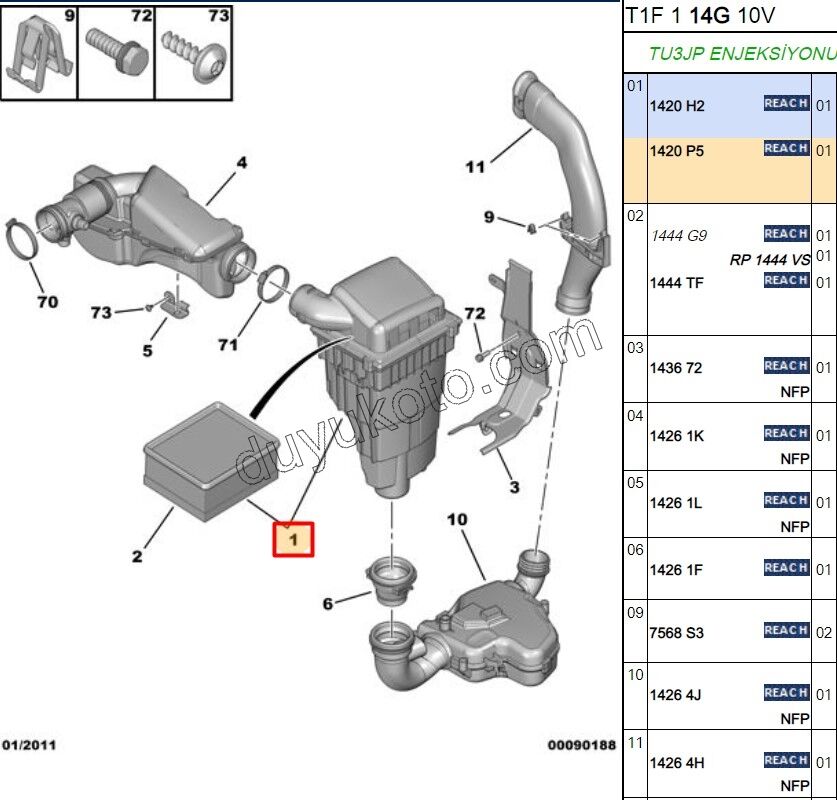 9 72 73

4

11

9

70

73

5

71

72

duyukoto.com

3

2

1

10

6

01/2011

00090188

T1F 1 14G 10V

TU3JP ENJEKSİYONU

| | | | |
|---|---|---|---|
| 01 | 1420 H2 | REACH | 01 |
| | 1420 P5 | REACH | 01 |
| 02 | 1444 G9 | REACH | 01 |
| | | RP 1444 VS | 01 |
| | 1444 TF | REACH | 01 |
| 03 | 1436 72 | REACH NFP | 01 |
| 04 | 1426 1K | REACH NFP | 01 |
| 05 | 1426 1L | REACH NFP | 01 |
| 06 | 1426 1F | REACH | 01 |
| 09 | 7568 S3 | REACH | 02 |
| 10 | 1426 4J | REACH NFP | 01 |
| 11 | 1426 4H | REACH NFP | 01 |