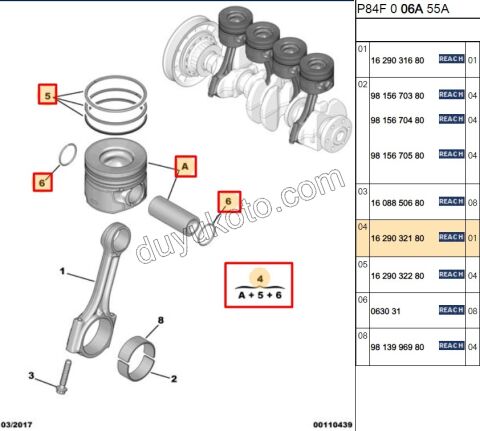 5

6

A

6

duyukoto.com

1

4
A + 5 + 6

8

3

2

03/2017

00110439

P84F 0 06A 55A

| | | | |
|---|---|---|---|
| 01 | 16 290 316 80 | REACH | 01 |
| 02 | 98 156 703 80 | REACH | 04 |
| | 98 156 704 80 | REACH | 04 |
| | 98 156 705 80 | REACH | 04 |
| 03 | 16 088 506 80 | REACH | 08 |
| 04 | 16 290 321 80 | REACH | 01 |
| 05 | 16 290 322 80 | REACH | 04 |
| 06 | 0630 31 | REACH | 08 |
| 08 | 98 139 969 80 | REACH | 04 |